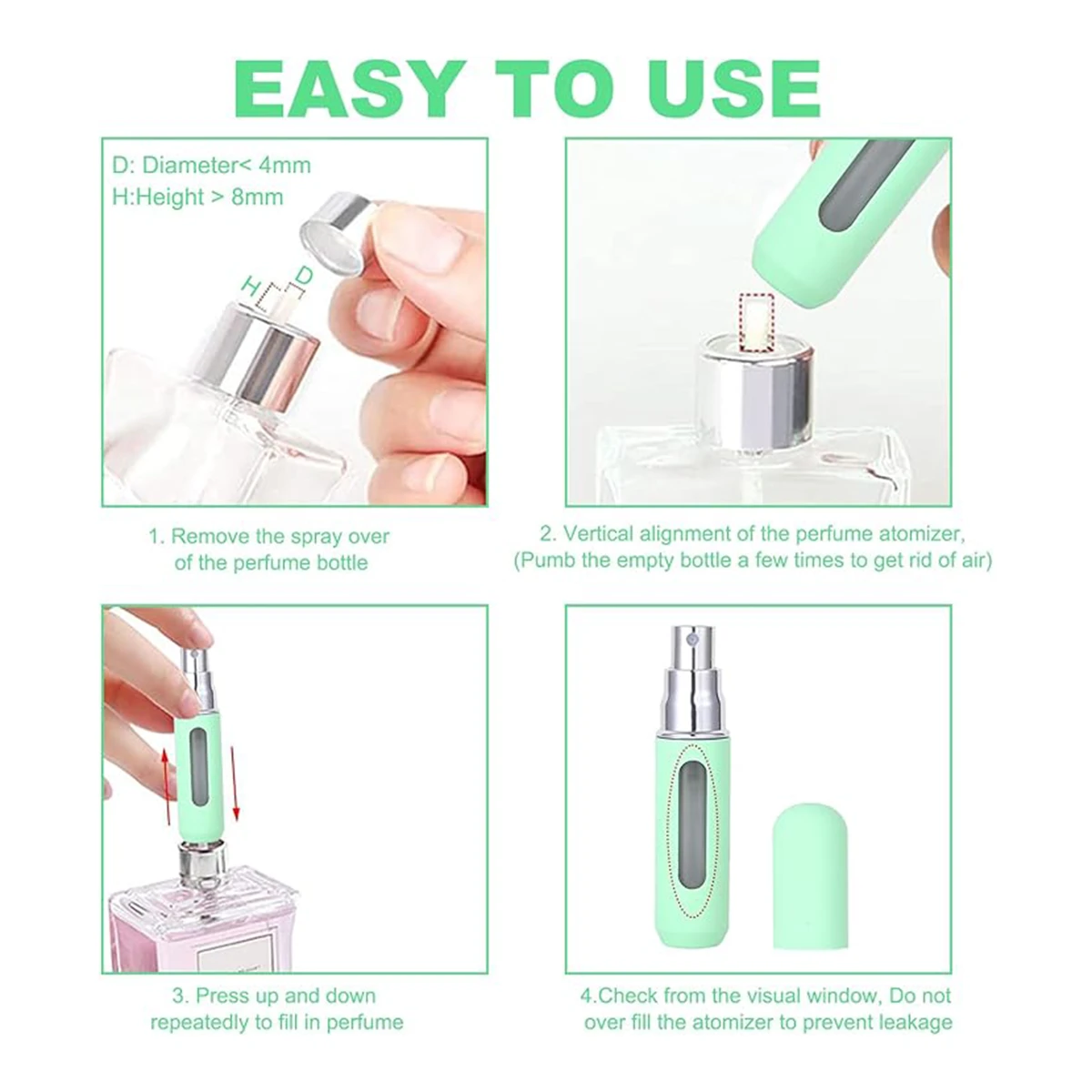 EASY TO USE

D: Diameter< 4mm
H:Height > 8mm

H D

1. Remove the spray over of the perfume bottle

2. Vertical alignment of the perfume atomizer, (Pumb the empty bottle a few times to get rid of air)

3. Press up and down repeatedly to fill in perfume

4.Check from the visual window, Do not over fill the atomizer to prevent leakage